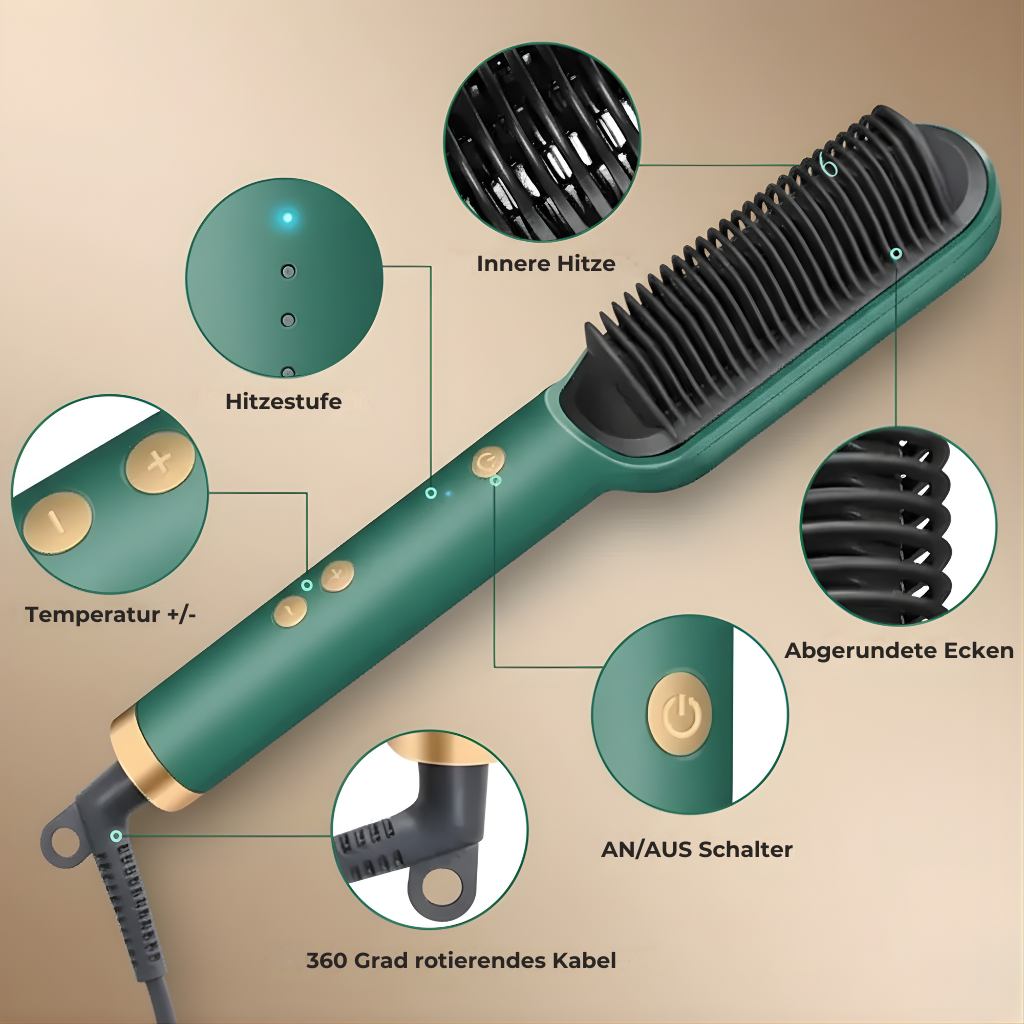 Innere Hitze

Hitzestufe

Temperatur +/-

Abgerundete Ecken

AN/AUS Schalter

360 Grad rotierendes Kabel